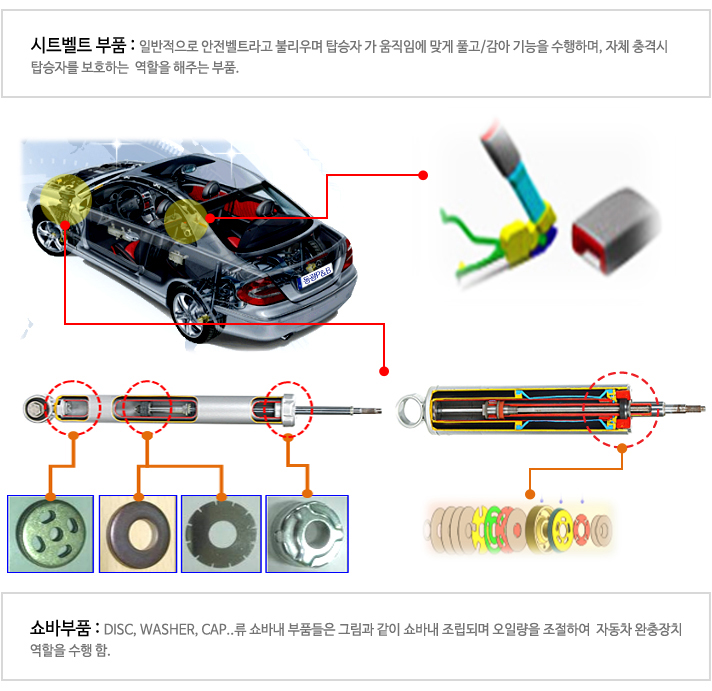 시트벨트 부품 : 일반적으로 안전벨트라고 불리우며 탑승자 가 움직임에 맞게 풀고/감아 기능을 수행하며, 자체 충격시 탑승자를 보호하는 역할을 해주는 부품.

동광P&B

쇼바부품 : DISC, WASHER, CAP..류 쇼바내 부품들은 그림과 같이 쇼바내 조립되며 오일량을 조절하여 자동차 완충장치 역할을 수행 함.